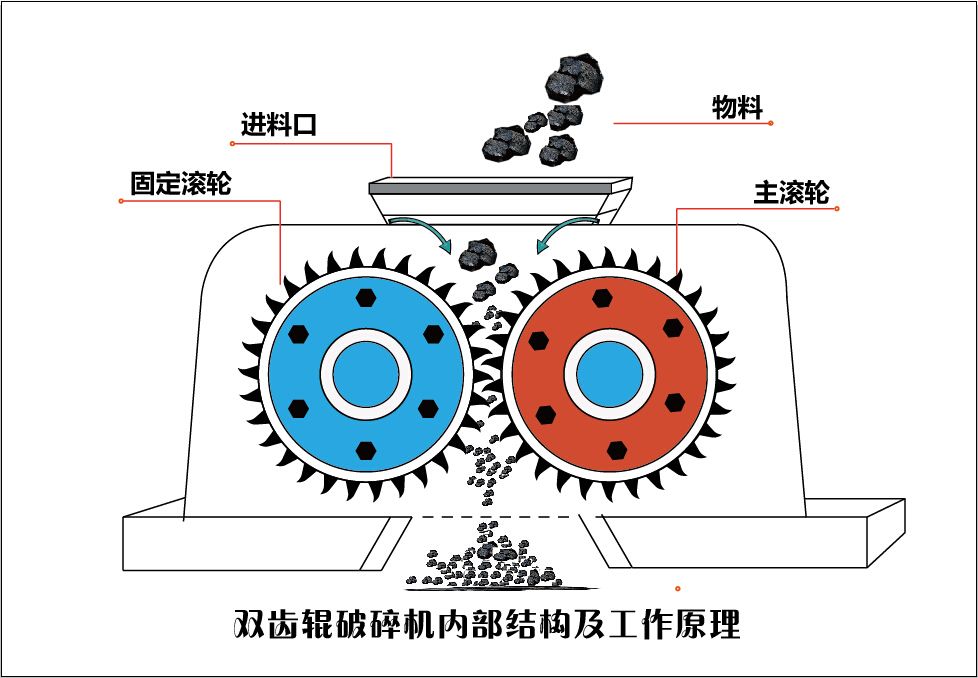 进料口

物料

固定滚轮

主滚轮

双齿辊破碎机内部结构及工作原理